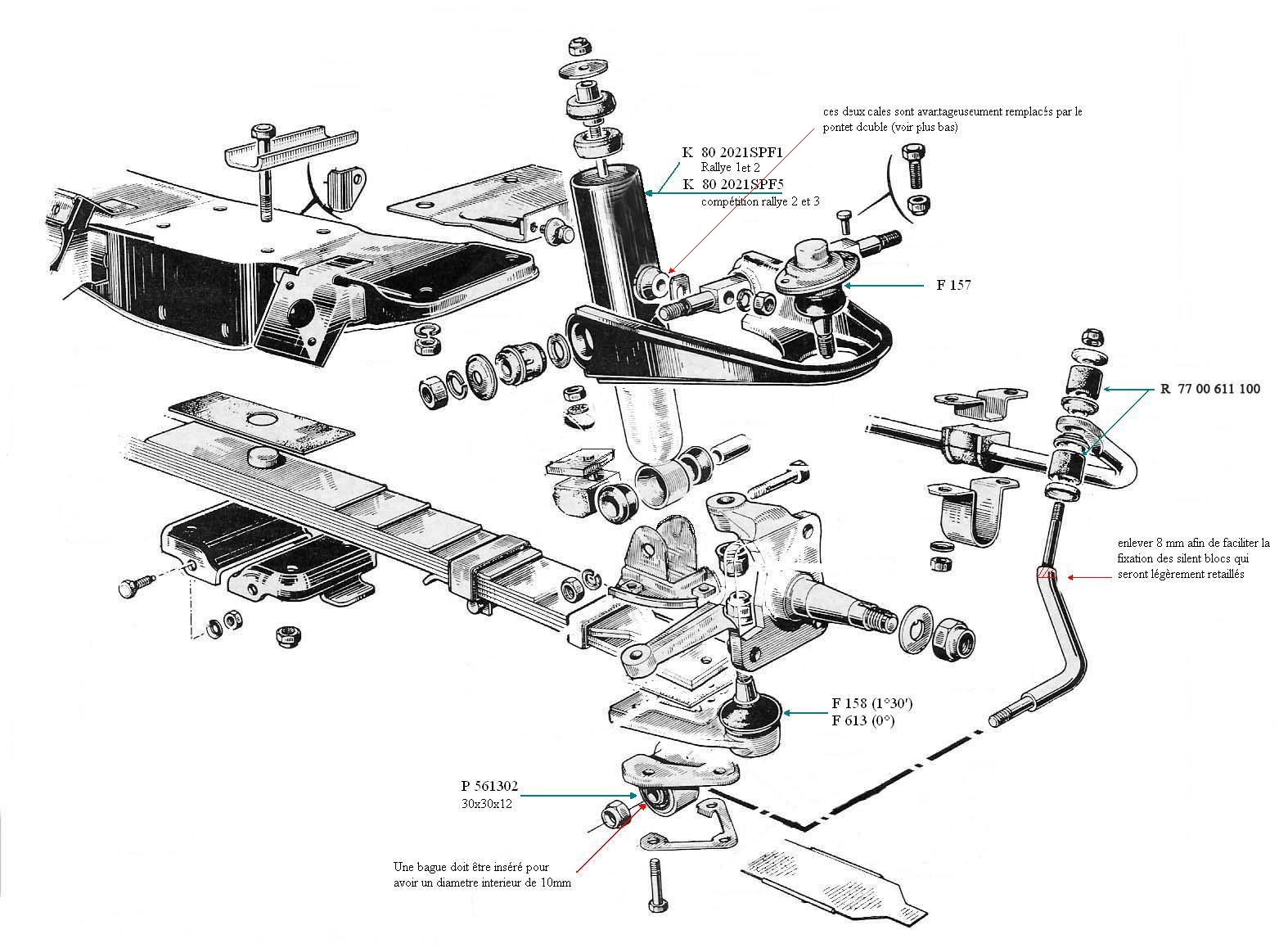 ces deux cales sont avartageuseument remplacés par le pontet double (voir plus bas)

K 80 2021SPF1
Rallye 1et 2
K 80 2021SPF5
compétition rallye 2 et 3

F 157

R 77 00 611 100

enlever 8 mm afin de faciliter la fixation des silent blocs qui seront légèrement retaillés

F 158 (1°30')
F 613 (0°)

P 561302
30x30x12

Une bague doit être inséré pour avoir un diametre interieur de 10mm